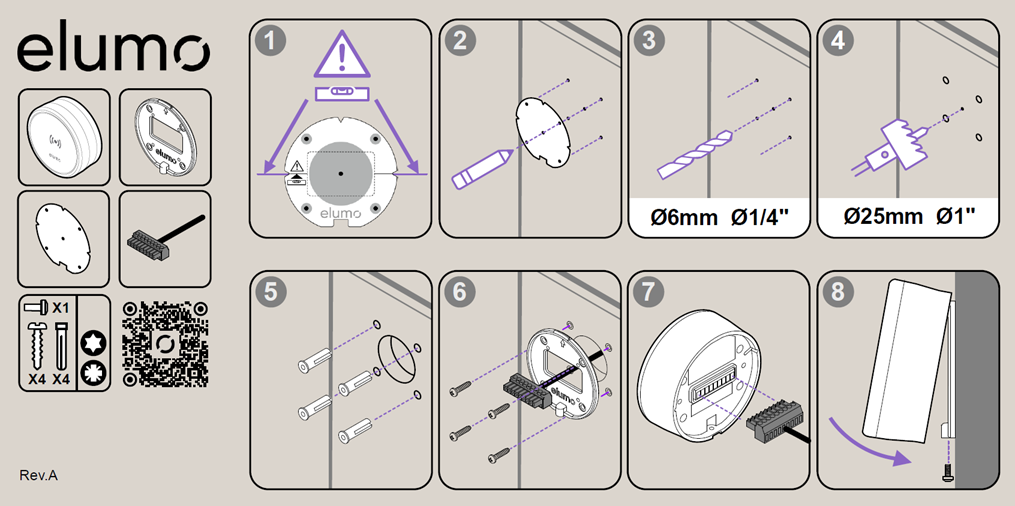 elumo

elumo

X1

X4 X4

Rev.A

1

elumo

2

3

Ø6mm Ø1/4"

4

Ø25mm Ø1"

5

6

7

8