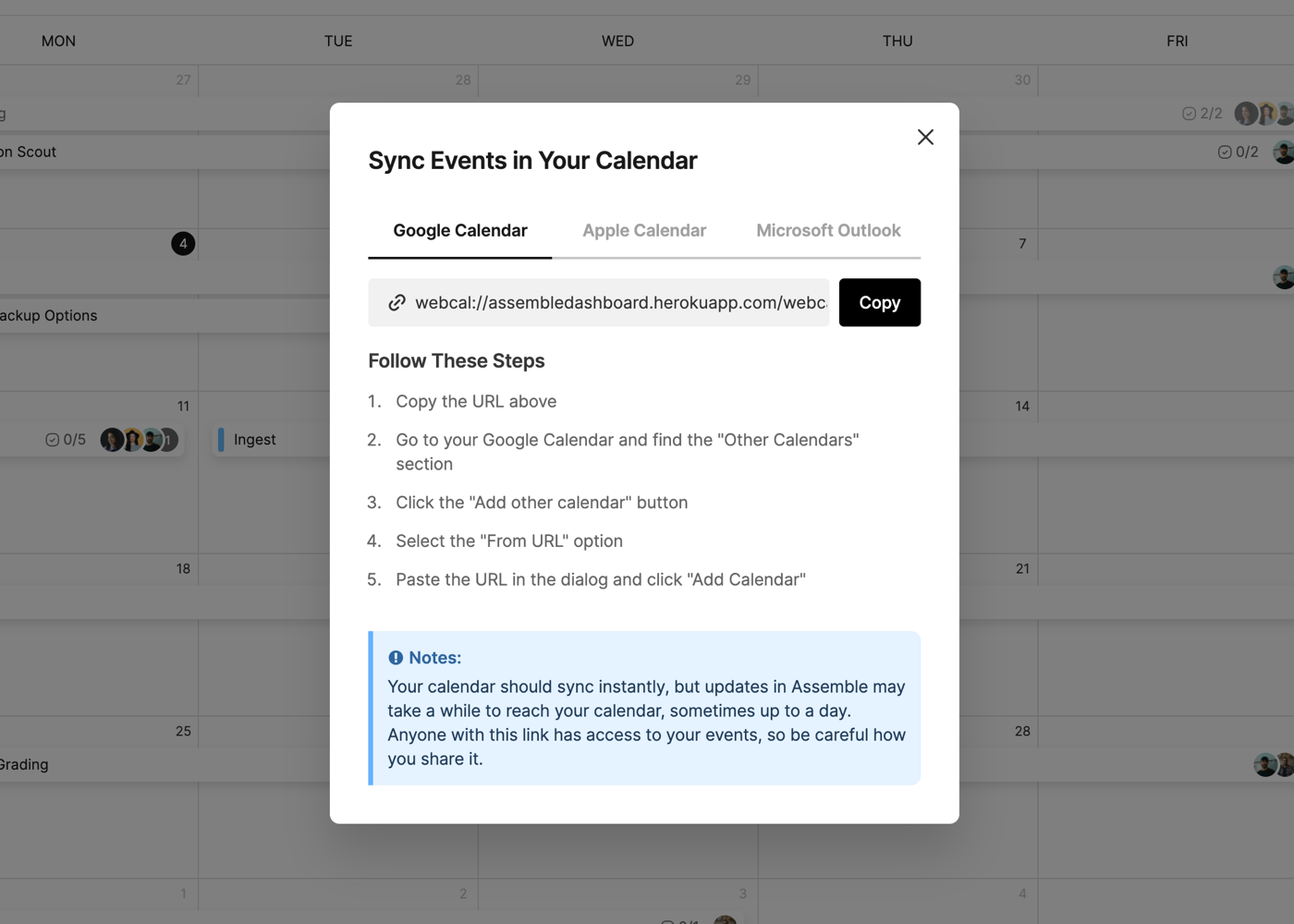 MON TUE WED THU FRI

27 28 29 30

g 2/2

on Scout 0/2

4 7

ackup Options

11 14

0/5 Ingest

18 21

25 28

Grading

1 2 3 4

Sync Events in Your Calendar

Google Calendar Apple Calendar Microsoft Outlook

webcal://assembledashboard.herokuapp.com/webc

Copy

Follow These Steps

1. Copy the URL above

2. Go to your Google Calendar and find the "Other Calendars" section

3. Click the "Add other calendar" button

4. Select the "From URL" option

5. Paste the URL in the dialog and click "Add Calendar"

Notes:

Your calendar should sync instantly, but updates in Assemble may take a while to reach your calendar, sometimes up to a day. Anyone with this link has access to your events, so be careful how you share it.